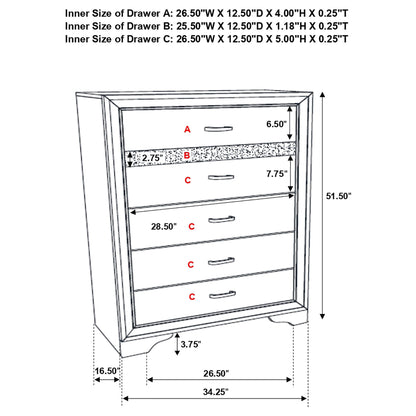 Inner Size of Drawer A: 26.50"W X 12.50"D X 4.00"H X 0.25"T
Inner Size of Drawer B: 25.50"W X 12.50"D X 1.18"H X 0.25"T
Inner Size of Drawer C: 26.50"W X 12.50"D X 5.00"H X 0.25"T

A
6.50"
2.75"
B
C
7.75"
51.50"
28.50"
C
C
C
3.75"
16.50"
26.50"
34.25"