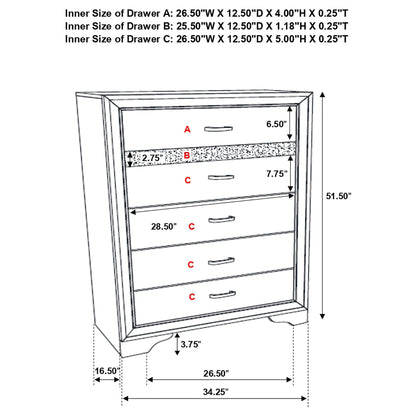 Inner Size of Drawer A: 26.50"W X 12.50"D X 4.00"H X 0.25"T
Inner Size of Drawer B: 25.50"W X 12.50"D X 1.18"H X 0.25"T
Inner Size of Drawer C: 26.50"W X 12.50"D X 5.00"H X 0.25"T

A
6.50"
2.75"
B
C
7.75"
51.50"
28.50"
C
C
C
3.75"
16.50"
26.50"
34.25"