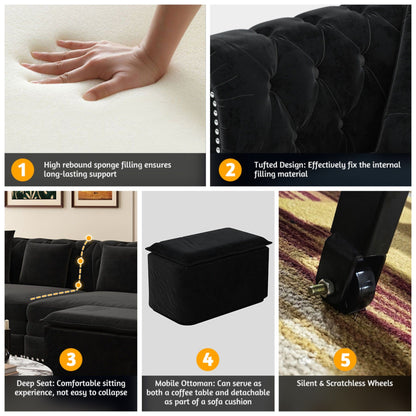 1
High rebound sponge filling ensures long-lasting support

2
Tufted Design: Effectively fix the internal filling material

3
Deep Seat: Comfortable sitting experience, not easy to collapse

4
Mobile Ottoman: Can serve as both a coffee table and detachable as part of a sofa cushion

5
Silent & Scratchless Wheels