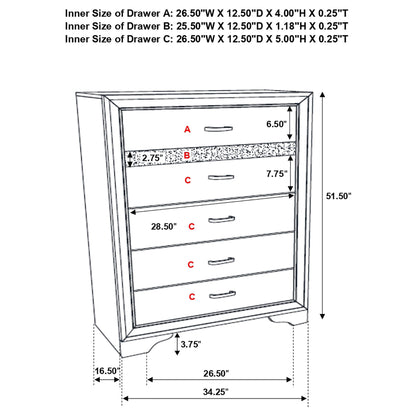 Inner Size of Drawer A: 26.50"W X 12.50"D X 4.00"H X 0.25"T
Inner Size of Drawer B: 25.50"W X 12.50"D X 1.18"H X 0.25"T
Inner Size of Drawer C: 26.50"W X 12.50"D X 5.00"H X 0.25"T

A
6.50"
2.75"
B
C
7.75"
51.50"
28.50"
C
C
C
3.75"
16.50"
26.50"
34.25"