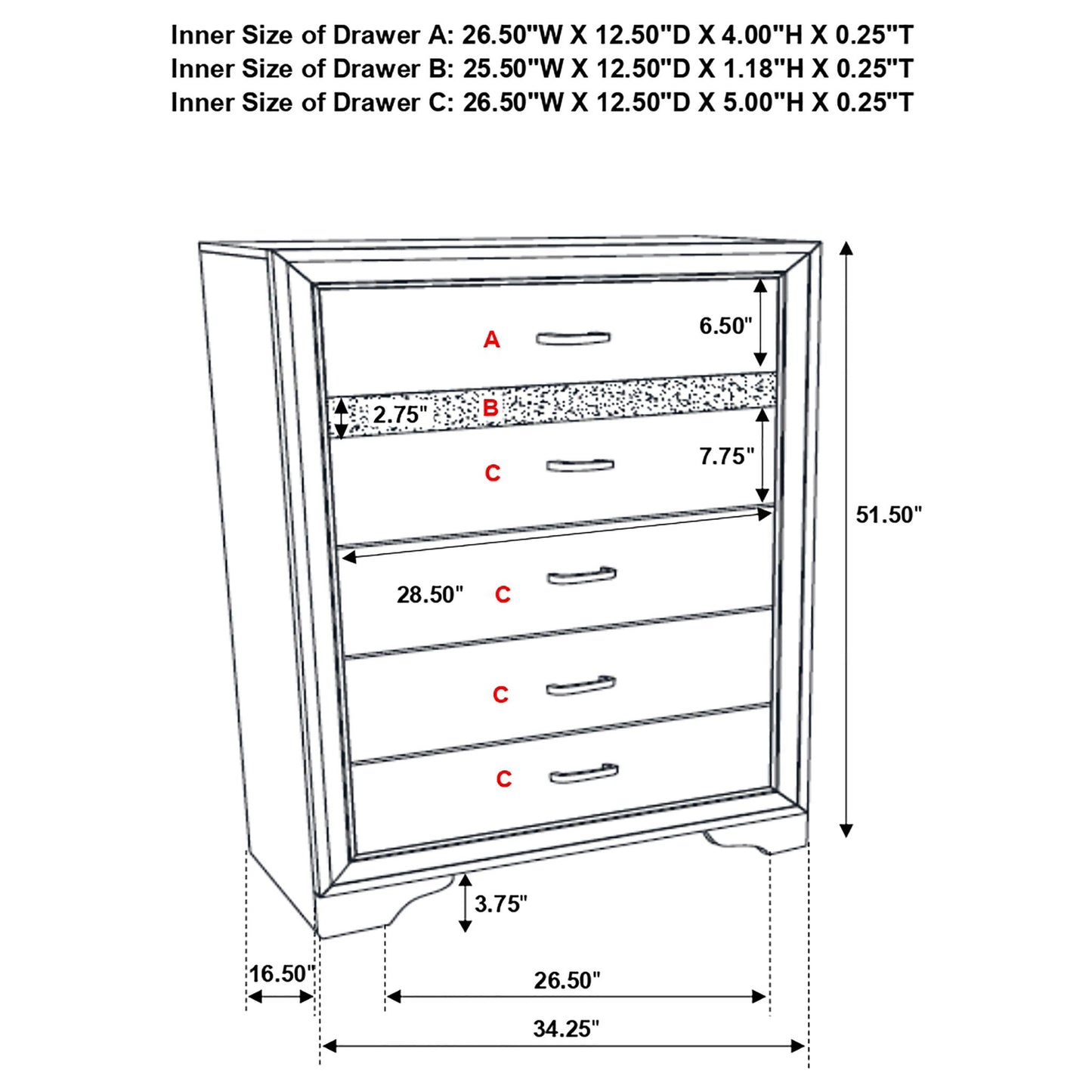 Inner Size of Drawer A: 26.50"W X 12.50"D X 4.00"H X 0.25"T
Inner Size of Drawer B: 25.50"W X 12.50"D X 1.18"H X 0.25"T
Inner Size of Drawer C: 26.50"W X 12.50"D X 5.00"H X 0.25"T

A
6.50"
2.75"
B
C
7.75"
51.50"
28.50"
C
C
C
3.75"
16.50"
26.50"
34.25"