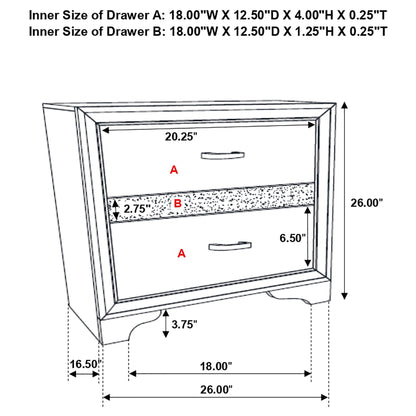 Inner Size of Drawer A: 18.00"W X 12.50"D X 4.00"H X 0.25"T
Inner Size of Drawer B: 18.00"W X 12.50"D X 1.25"H X 0.25"T

20.25"

A

2.75"

B

26.00"

6.50"

A

3.75"

16.50"

18.00"

26.00"