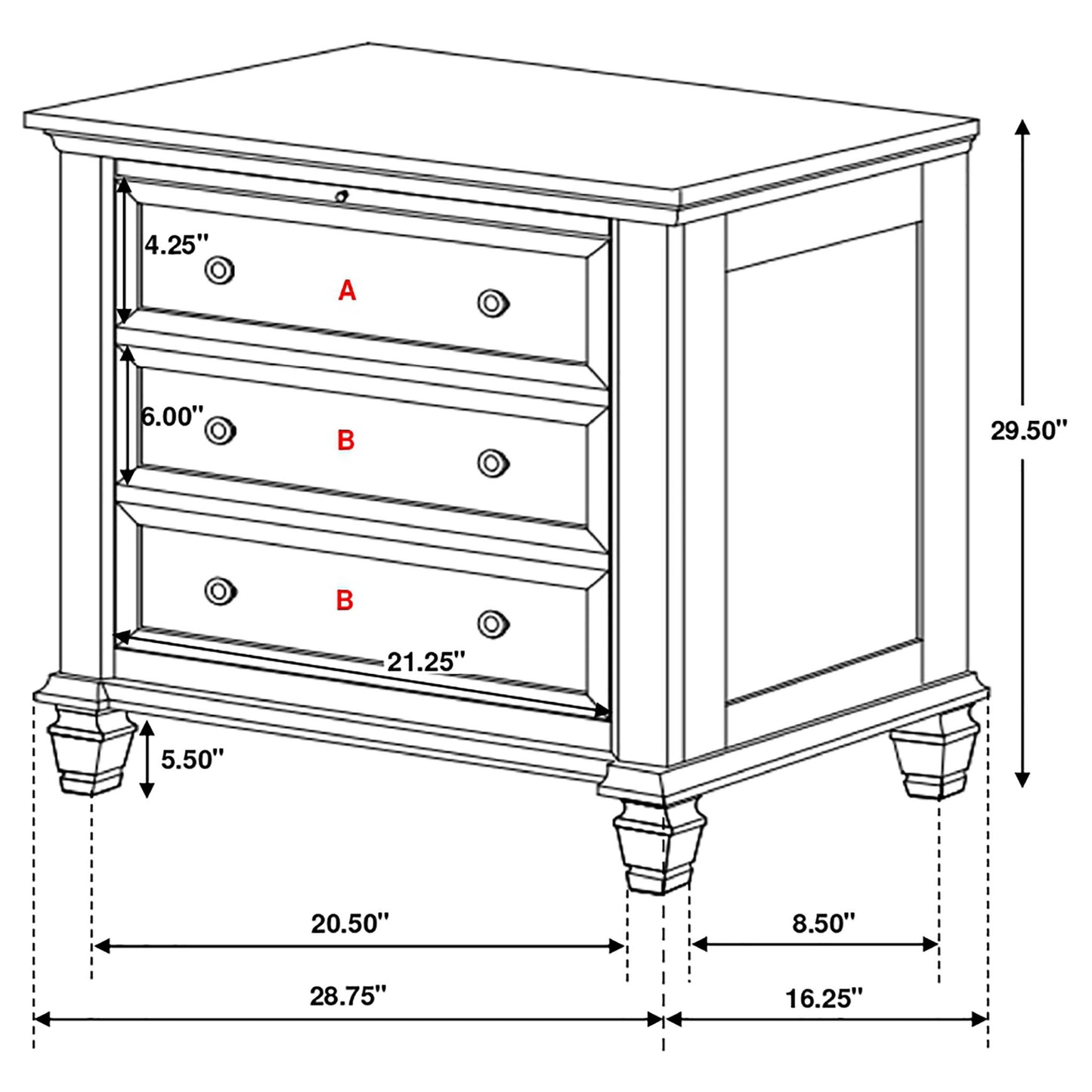 4.25"
A
6.00"
B
B
21.25"
29.50"
5.50"
20.50"
8.50"
28.75"
16.25"