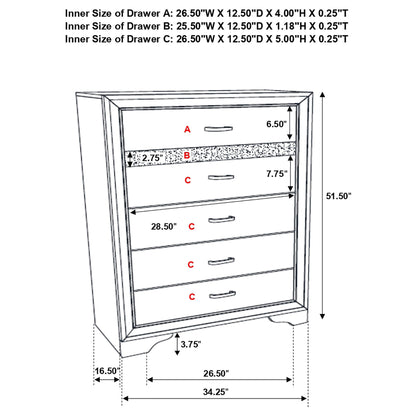 Inner Size of Drawer A: 26.50"W X 12.50"D X 4.00"H X 0.25"T
Inner Size of Drawer B: 25.50"W X 12.50"D X 1.18"H X 0.25"T
Inner Size of Drawer C: 26.50"W X 12.50"D X 5.00"H X 0.25"T

A
6.50"
2.75"
B
C
7.75"
51.50"
28.50"
C
C
C
3.75"
16.50"
26.50"
34.25"