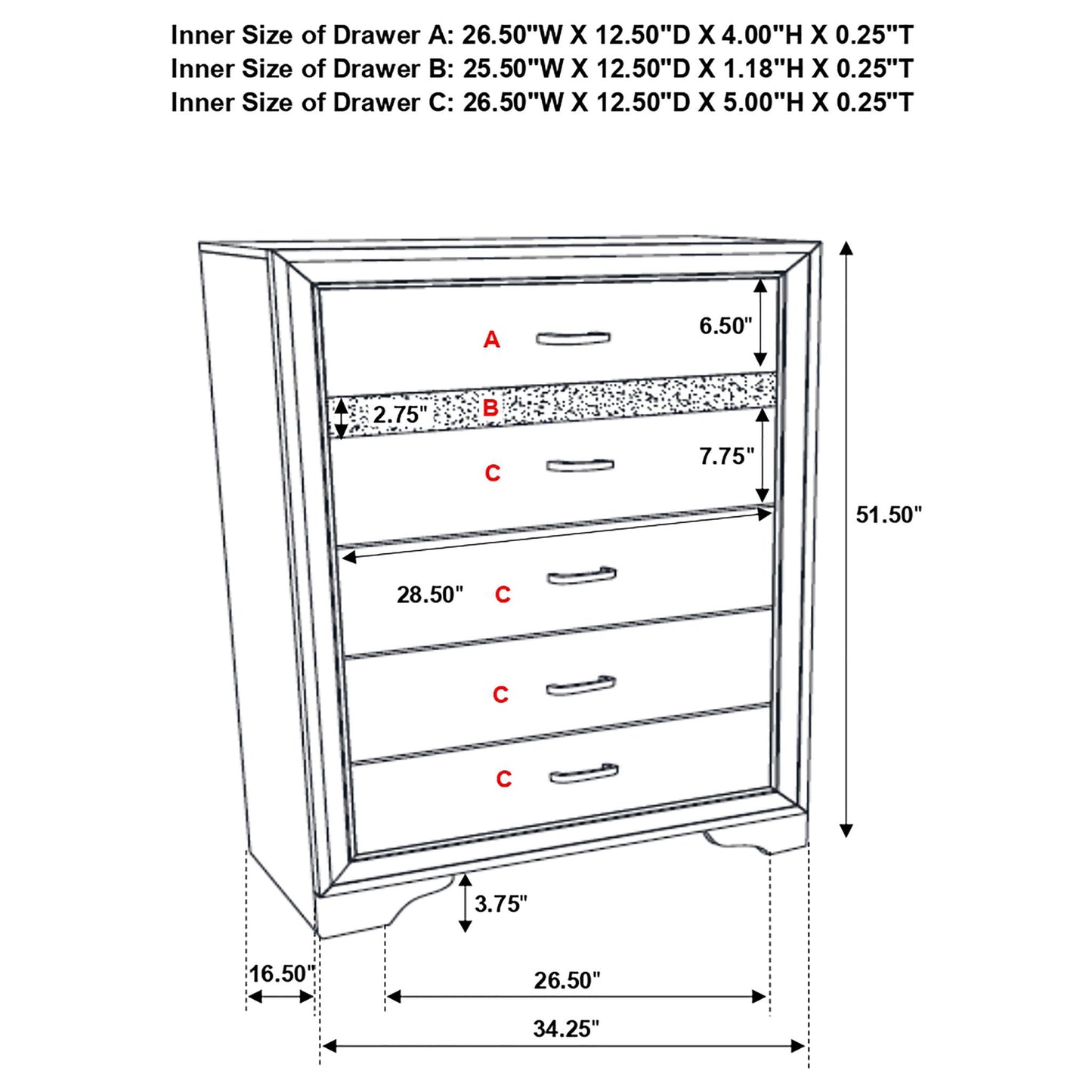 Inner Size of Drawer A: 26.50"W X 12.50"D X 4.00"H X 0.25"T
Inner Size of Drawer B: 25.50"W X 12.50"D X 1.18"H X 0.25"T
Inner Size of Drawer C: 26.50"W X 12.50"D X 5.00"H X 0.25"T

A

6.50"

2.75"

B

C

7.75"

51.50"

28.50"

C

C

C

3.75"

16.50"

26.50"

34.25"