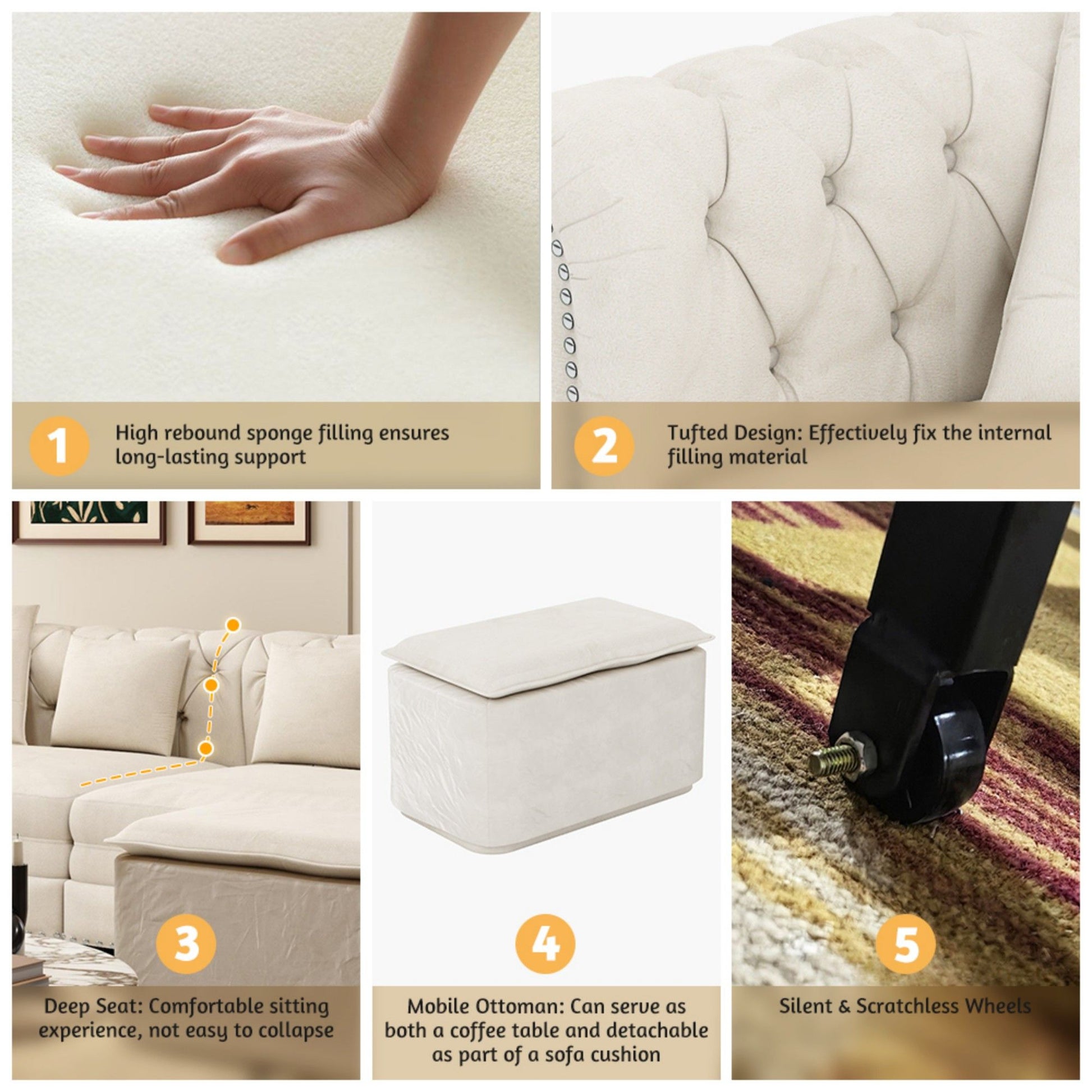 1
High rebound sponge filling ensures long-lasting support

2
Tufted Design: Effectively fix the internal filling material

3
Deep Seat: Comfortable sitting experience, not easy to collapse

4
Mobile Ottoman: Can serve as both a coffee table and detachable as part of a sofa cushion

5
Silent & Scratchless Wheels